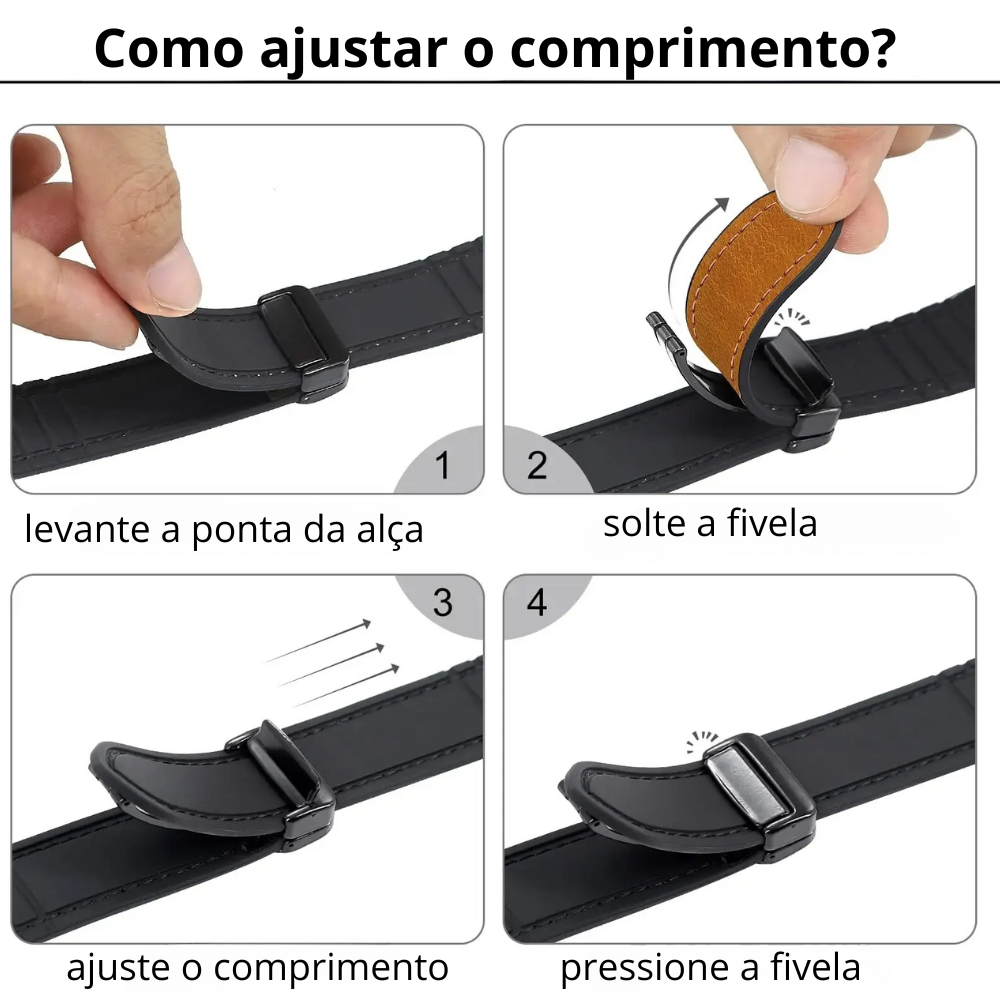 Como ajustar o comprimento?

1

levante a ponta da alça

2

solte a fivela

3

ajuste o comprimento

4

pressione a fivela