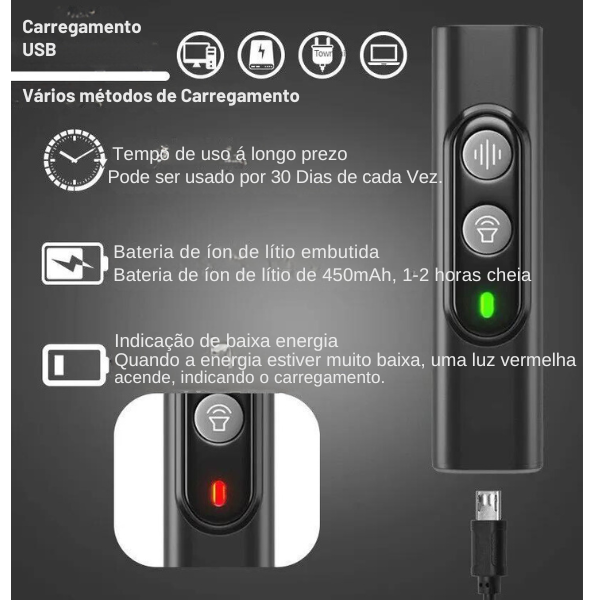 Carregamento USB

Town

Vários métodos de Carregamento

Tempo de uso á longo prezo
Pode ser usado por 30 Dias de cada Vez.

Bateria de íon de lítio embutida
Bateria de íon de lítio de 450mAh, 1-2 horas cheia

Indicação de baixa energia
Quando a energia estiver muito baixa, uma luz vermelha acende, indicando o carregamento.